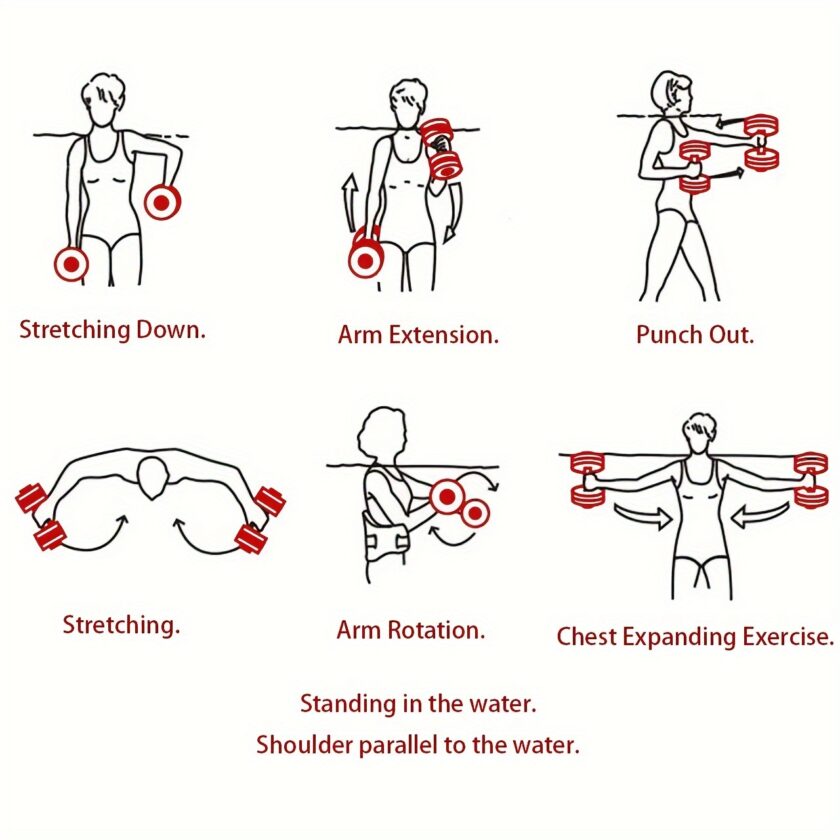 Stretching Down.

Arm Extension.

Punch Out.

Stretching.

Arm Rotation.

Chest Expanding Exercise.

Standing in the water.
Shoulder parallel to the water.